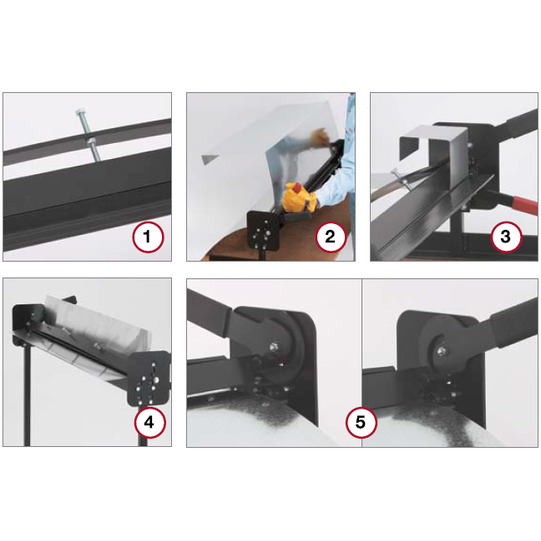 1

2

3

4

5